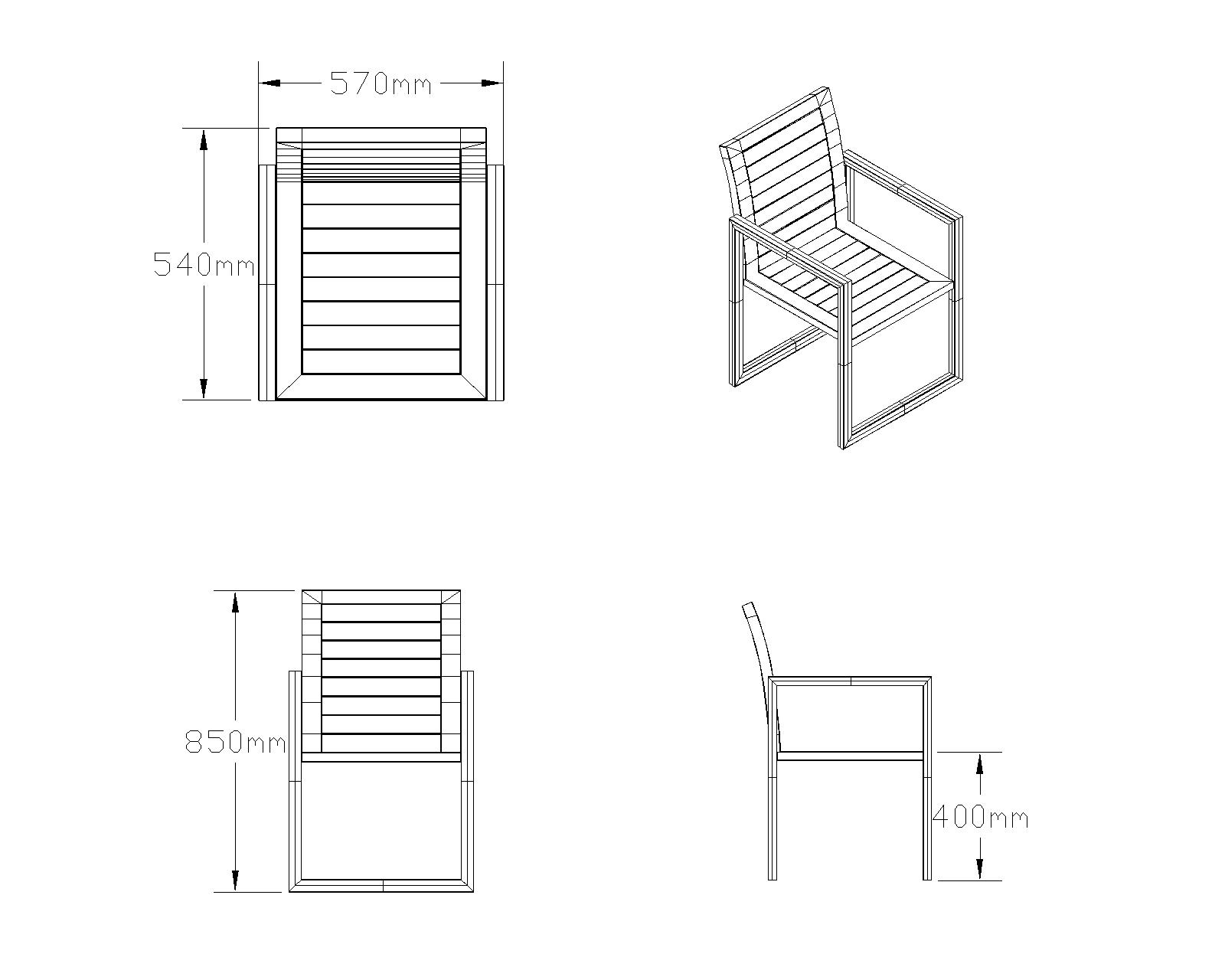 570mm

540mm

850mm

400mm